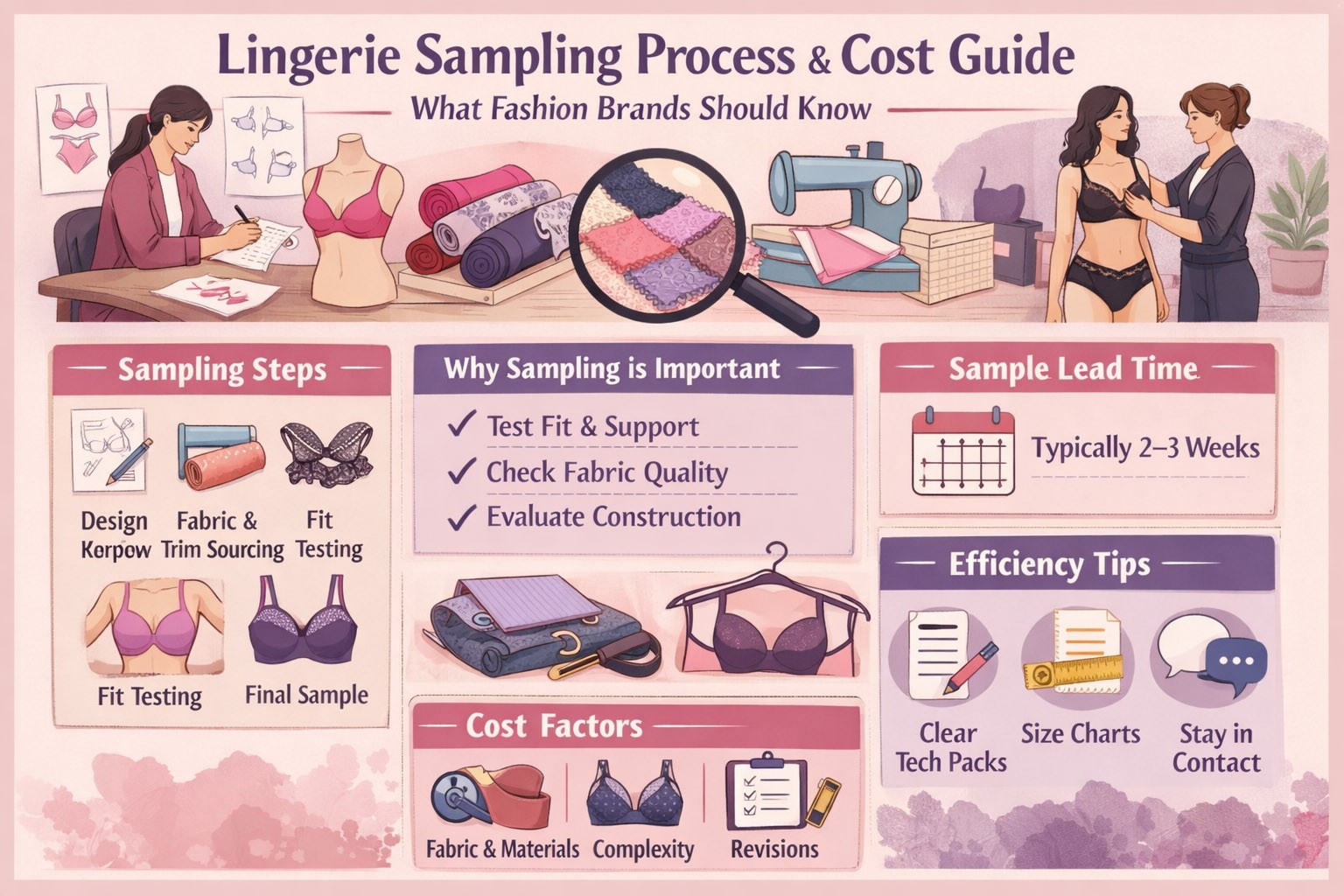 Lingerie Sampling Process & Cost Guide

What Fashion Brands Should Know

Sampling Steps

Design Korpow

Fabric & Trim Sourcing

Fit Testing

Fit Testing

Final Sample

Why Sampling is Important

✓ Test Fit & Support

✓ Check Fabric Quality

✓ Evaluate Construction

Cost Factors

Fabric & Materials

Complexity

Revisions

Sample Lead Time

Typically 2–3 Weeks

Efficiency Tips

Clear Tech Packs

Size Charts

Stay in Contact